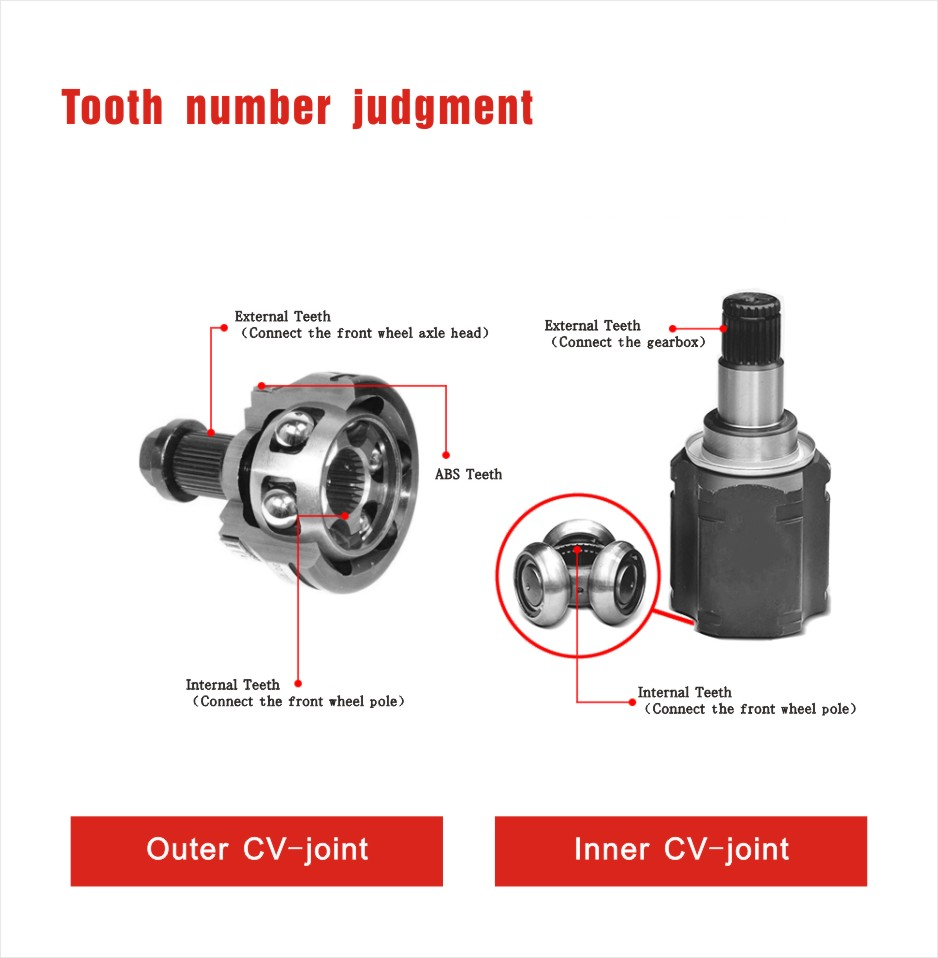 Tooth number judgment

External Teeth
(Connect the front wheel axle head)

ABS Teeth

Internal Teeth
(Connect the front wheel pole)

External Teeth
(Connect the gearbox)

Internal Teeth
(Connect the front wheel pole)

Outer CV-joint

Inner CV-joint