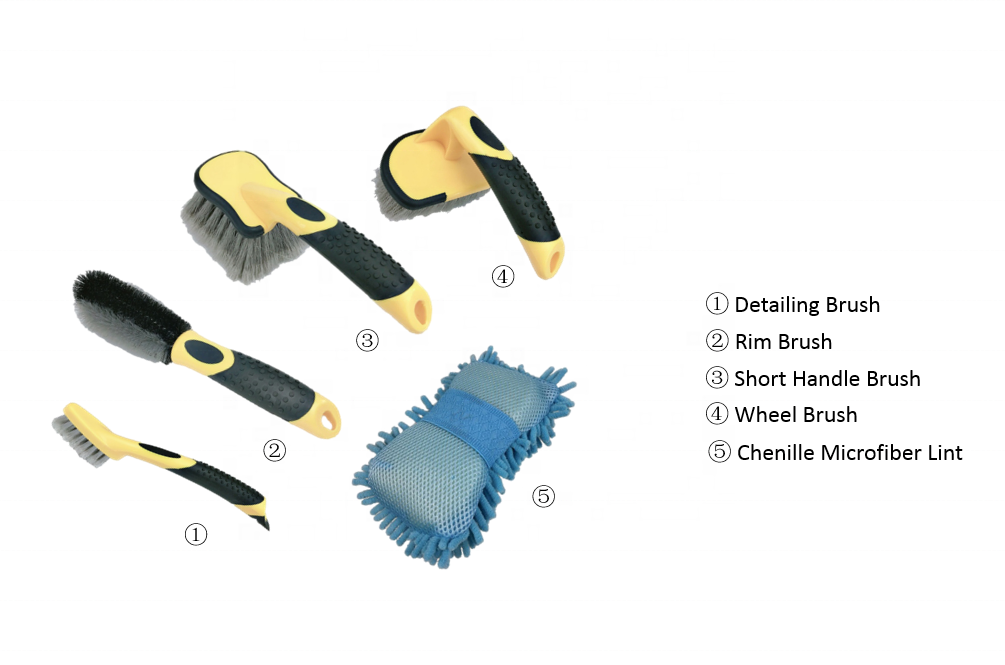 ④

③

②

①

⑤

① Detailing Brush
② Rim Brush
③ Short Handle Brush
④ Wheel Brush
⑤ Chenille Microfiber Lint