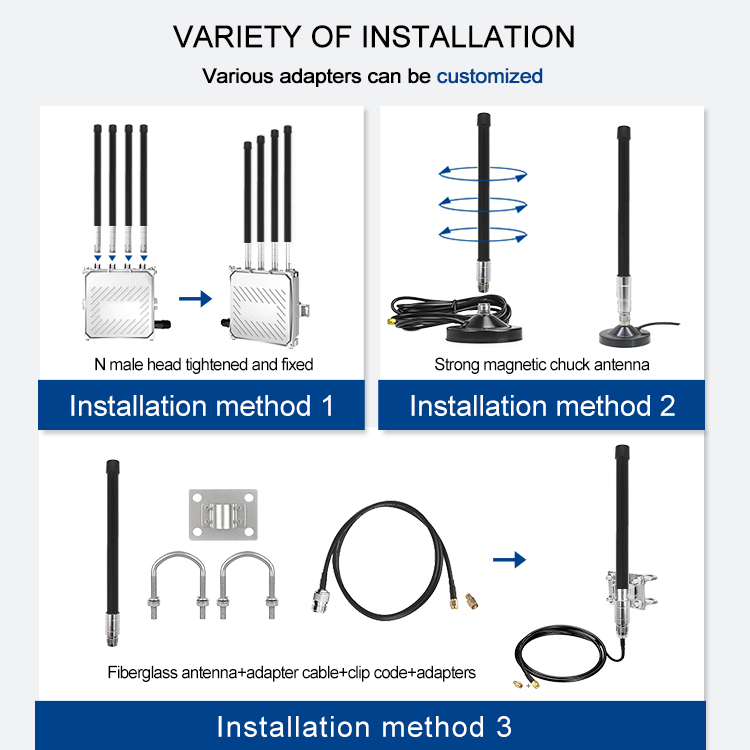 VARIETY OF INSTALLATION

Various adapters can be customized

N male head tightened and fixed

Installation method 1

Strong magnetic chuck antenna

Installation method 2

Fiberglass antenna+adapter cable+clip code+adapters

Installation method 3