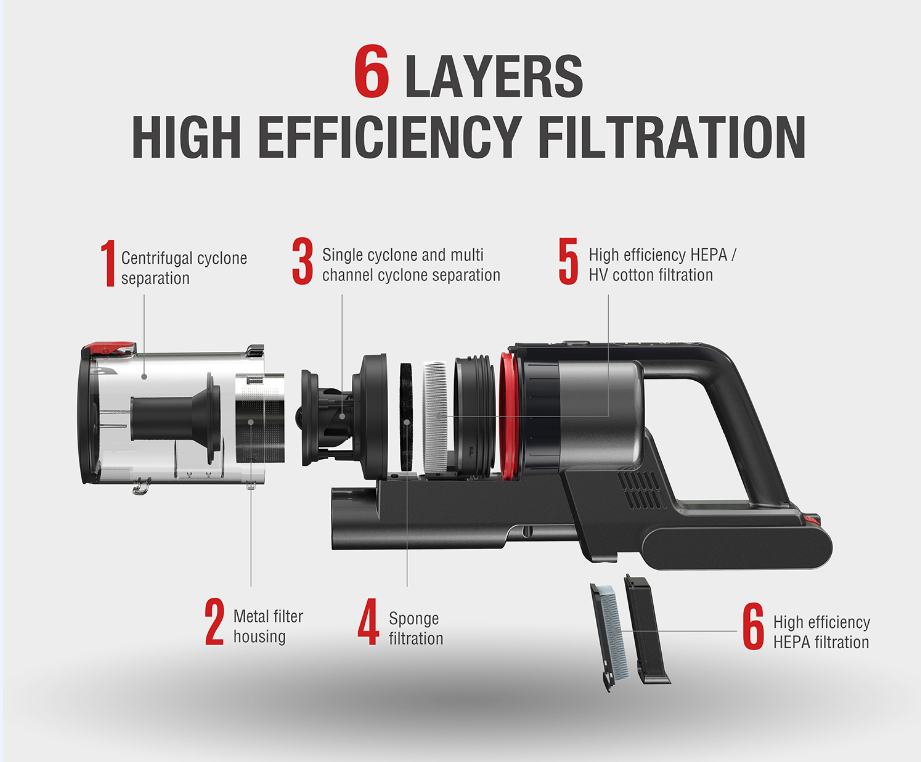 6 LAYERS
HIGH EFFICIENCY FILTRATION

1 Centrifugal cyclone separation

3 Single cyclone and multi channel cyclone separation

5 High efficiency HEPA / HV cotton filtration

2 Metal filter housing

4 Sponge filtration

6 High efficiency HEPA filtration